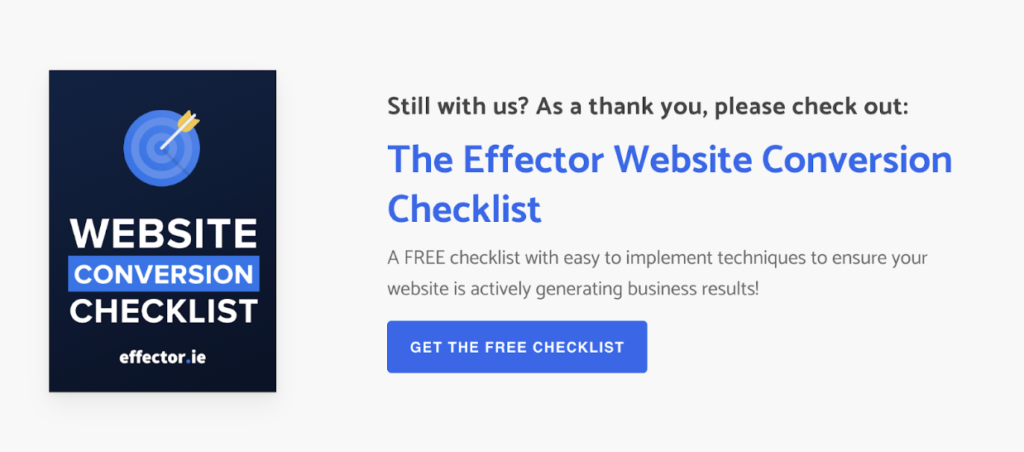 WEBSITE
CONVERSION
CHECKLIST

effector.ie

Still with us? As a thank you, please check out:

The Effector Website Conversion Checklist

A FREE checklist with easy to implement techniques to ensure your website is actively generating business results!

GET THE FREE CHECKLIST